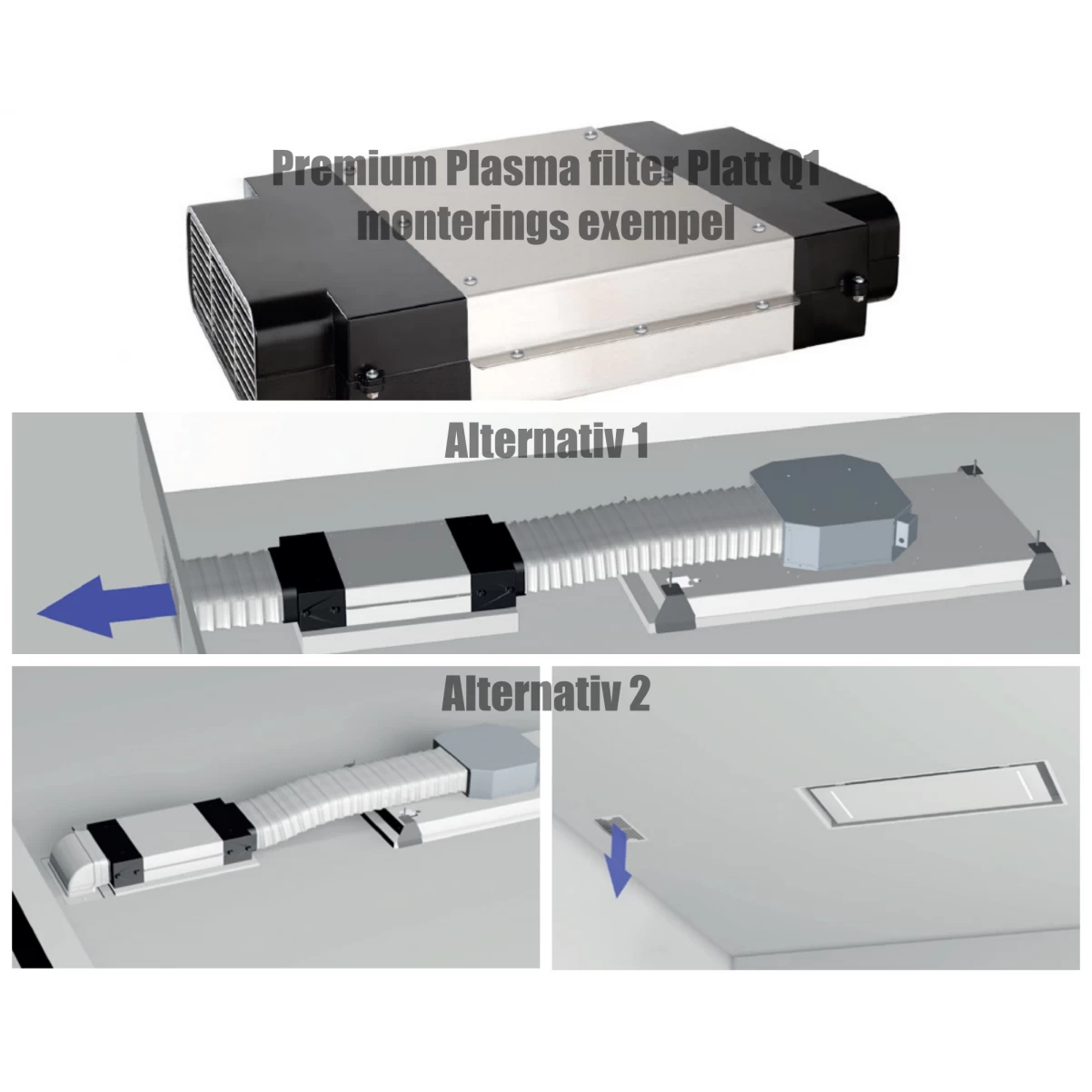 Premium Plasma filter Platt Q1 monterings exempel

Alternativ 1

Alternativ 2